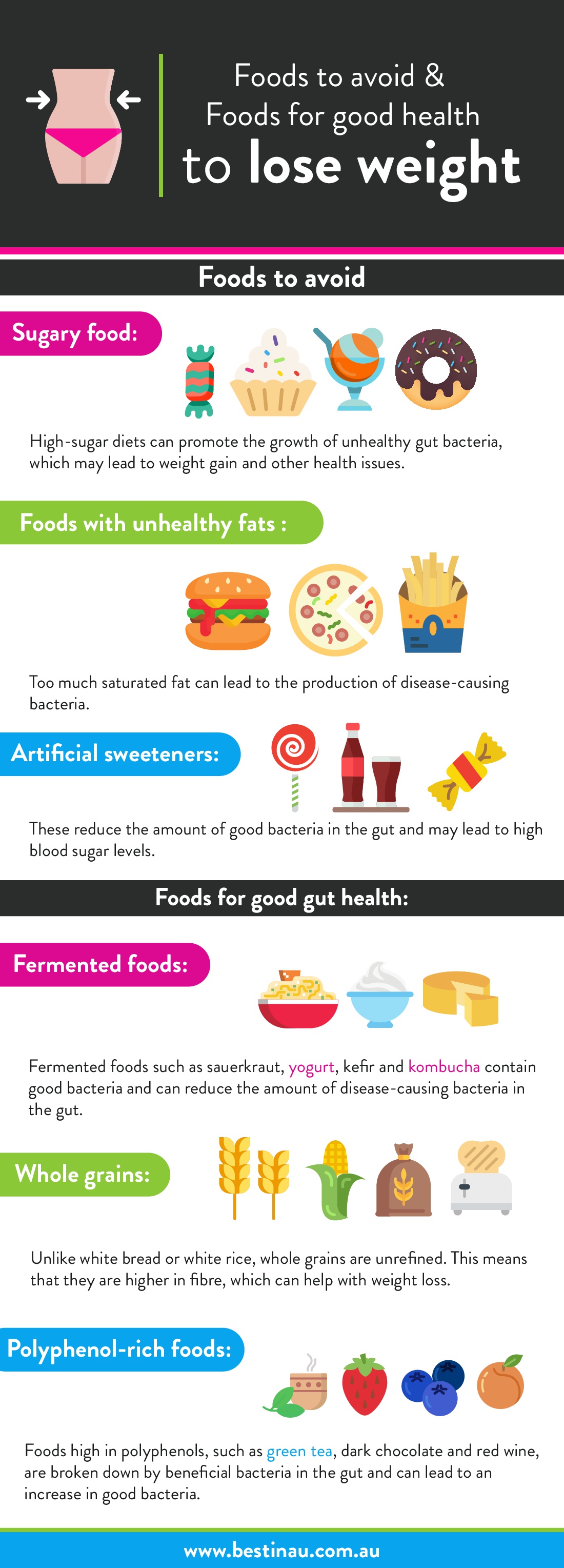 Foods to avoid &
Foods for good health
to lose weight

Foods to avoid

Sugary food:

High-sugar diets can promote the growth of unhealthy gut bacteria, which may lead to weight gain and other health issues.

Foods with unhealthy fats :

Too much saturated fat can lead to the production of disease-causing bacteria.

Artificial sweeteners:

These reduce the amount of good bacteria in the gut and may lead to high blood sugar levels.

Foods for good gut health:

Fermented foods:

Fermented foods such as sauerkraut, yogurt, kefir and kombucha contain good bacteria and can reduce the amount of disease-causing bacteria in the gut.

Whole grains:

Unlike white bread or white rice, whole grains are unrefined. This means that they are higher in fibre, which can help with weight loss.

Polyphenol-rich foods:

Foods high in polyphenols, such as green tea, dark chocolate and red wine, are broken down by beneficial bacteria in the gut and can lead to an increase in good bacteria.

www.bestinau.com.au